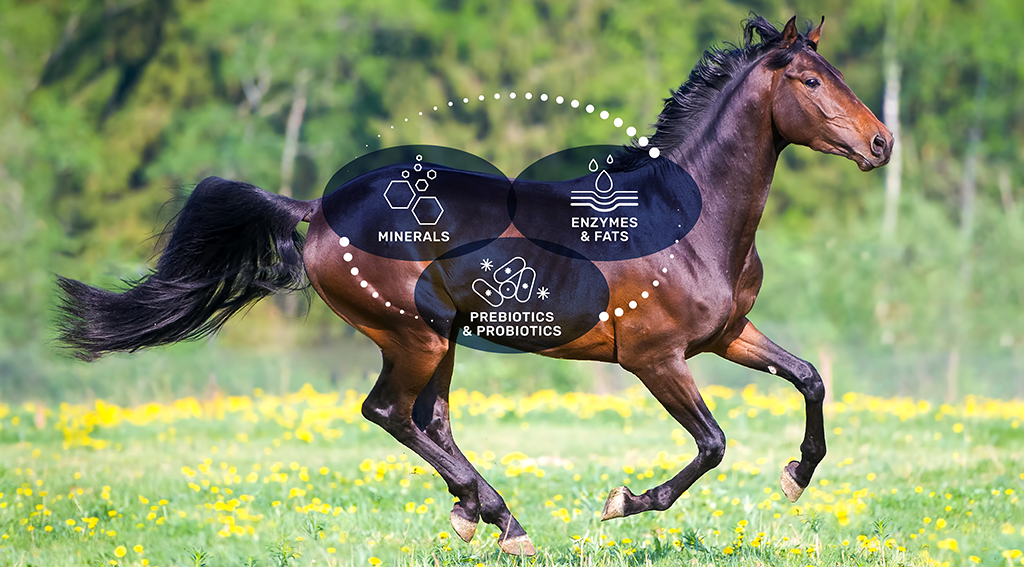 MINERALS

ENZYMES & FATS

PREBIOTICS & PROBIOTICS